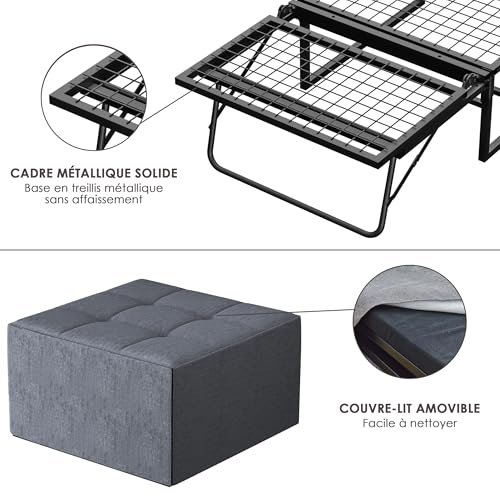 CADRE MÉTALLIQUE SOLIDE
Base en treillis métallique sans affaissement

COUVRE-LIT AMOVIBLE
Facile à nettoyer