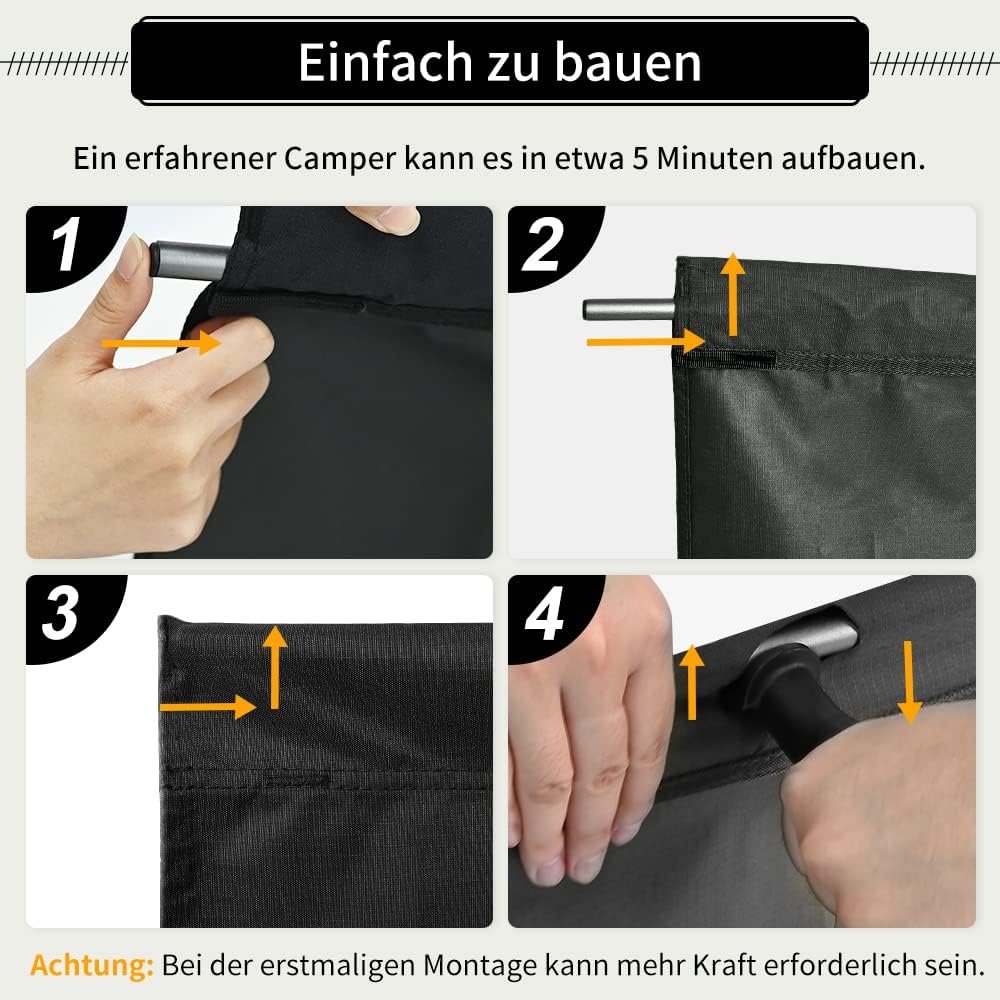 Einfach zu bauen

Ein erfahrener Camper kann es in etwa 5 Minuten aufbauen.

1

2

3

4

Achtung: Bei der erstmaligen Montage kann mehr Kraft erforderlich sein.